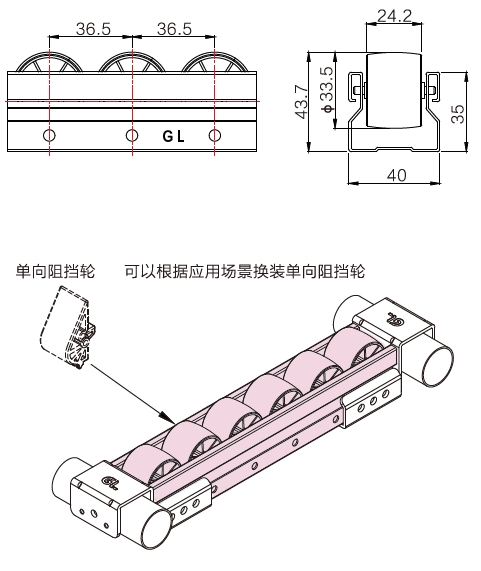 36.5
36.5
GL
24.2
43.7
ϕ33.5
35
40
单向阻挡轮
可以根据应用场景换装单向阻挡轮
GL
GL